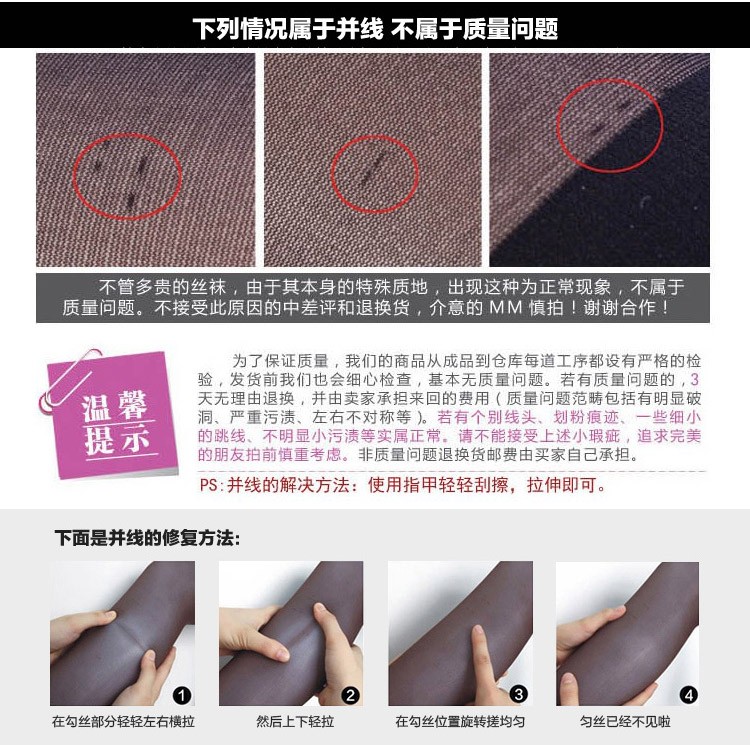 下列情况属于并线 不属于质量问题

不管多贵的丝袜，由于其本身的特殊质地，出现这种为正常现象，不属于质量问题。不接受此原因的中差评和退换货，介意的 MM 慎拍！谢谢合作！

温馨提示

为了保证质量，我们的商品从成品到仓库每道工序都设有严格的检验，发货前我们也会细心检查，基本无质量问题。若有质量问题的，3天无理由退换，并由卖家承担来回的费用（质量问题范畴包括有明显破洞、严重污渍、左右不对称等）。若有个别线头、划粉痕迹、一些细小的跳线、不明显小污渍等实属正常。请不能接受上述小瑕疵，追求完美的朋友拍前慎重考虑。非质量问题退换货邮费由买家自己承担。

PS:并线的解决方法：使用指甲轻轻刮擦，拉伸即可。

下面是并线的修复方法：

1 在勾丝部分轻轻左右横拉

2 然后上下轻拉

3 在勾丝位置旋转搓均匀

4 勾丝已经不见啦